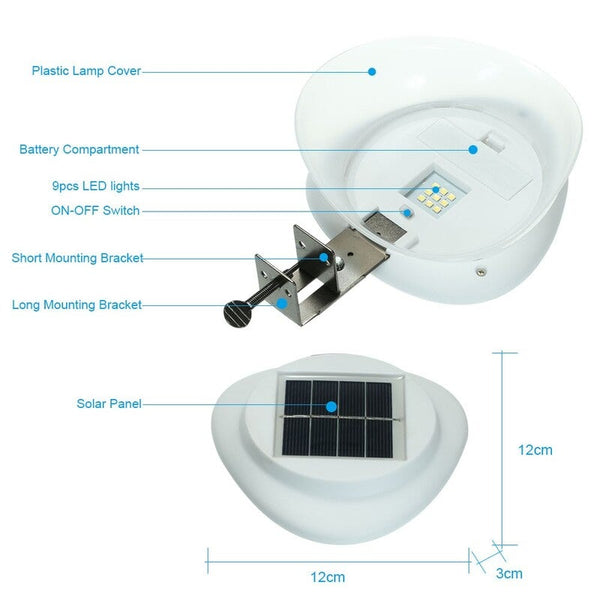 Plastic Lamp Cover

Battery Compartment

9pcs LED lights

ON-OFF Switch

Short Mounting Bracket

Long Mounting Bracket

Solar Panel

12cm

12cm

3cm