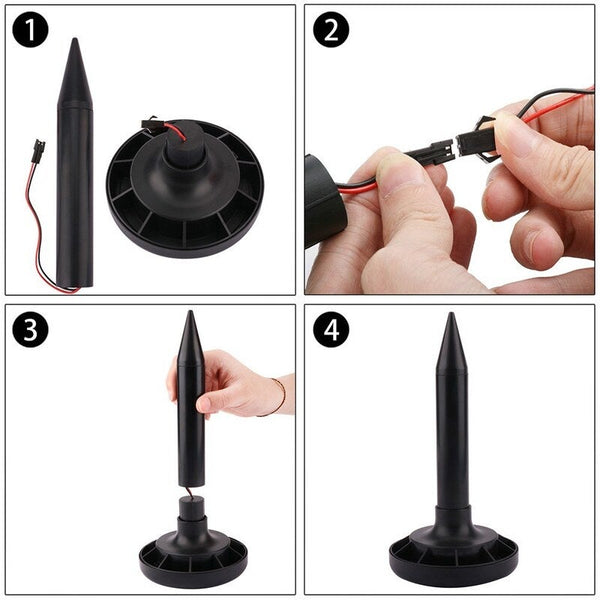 1

2

3

4