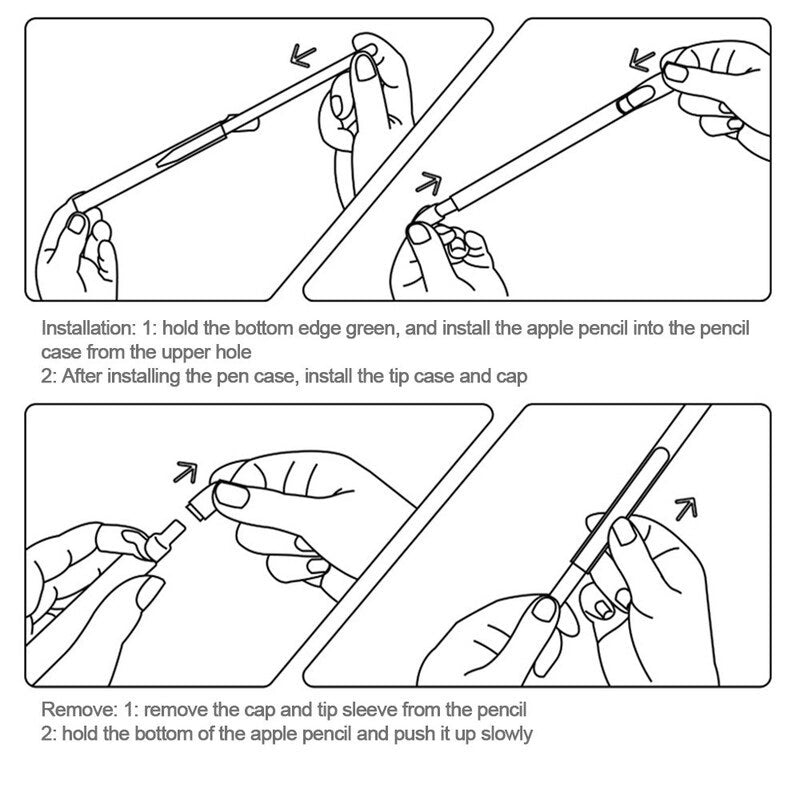 Installation: 1: hold the bottom edge green, and install the apple pencil into the pencil case from the upper hole
2: After installing the pen case, install the tip case and cap

Remove: 1: remove the cap and tip sleeve from the pencil
2: hold the bottom of the apple pencil and push it up slowly