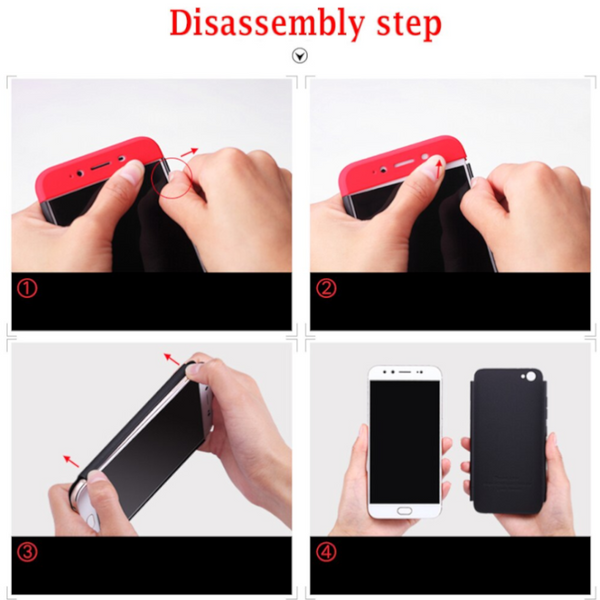 Disassembly step

①

②

③

④