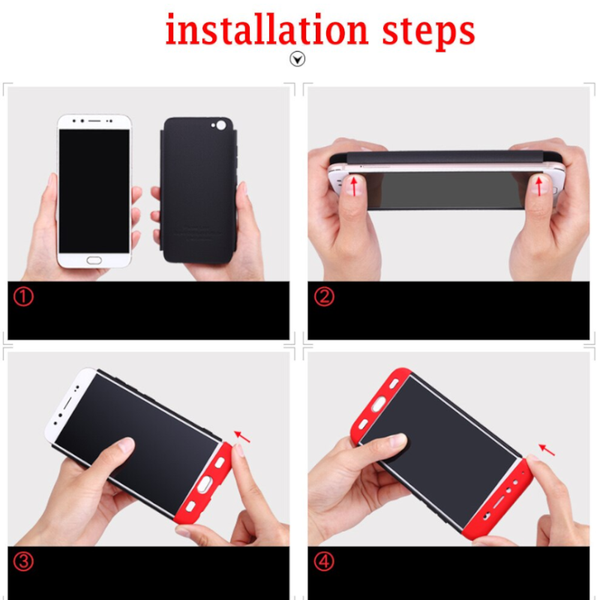 installation steps

①

②

③

④