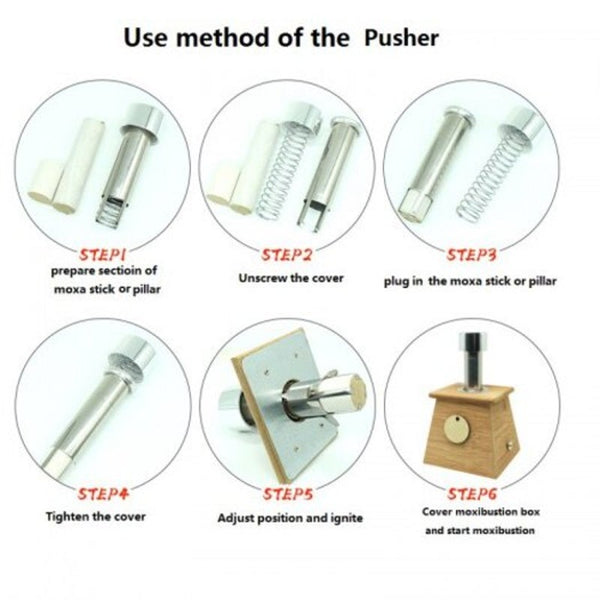 Use method of the Pusher

STEP1
prepare sectioin of moxa stick or pillar

STEP2
Unscrew the cover

STEP3
plug in the moxa stick or pillar

STEP4
Tighten the cover

STEP5
Adjust position and ignite

STEP6
Cover moxibustion box and start moxibustion