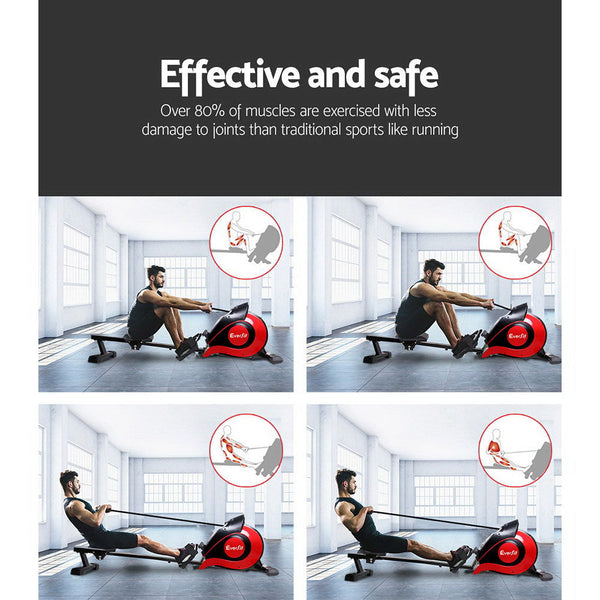 Effective and safe

Over 80% of muscles are exercised with less damage to joints than traditional sports like running

Everfit

Everfit

Everfit

Everfit