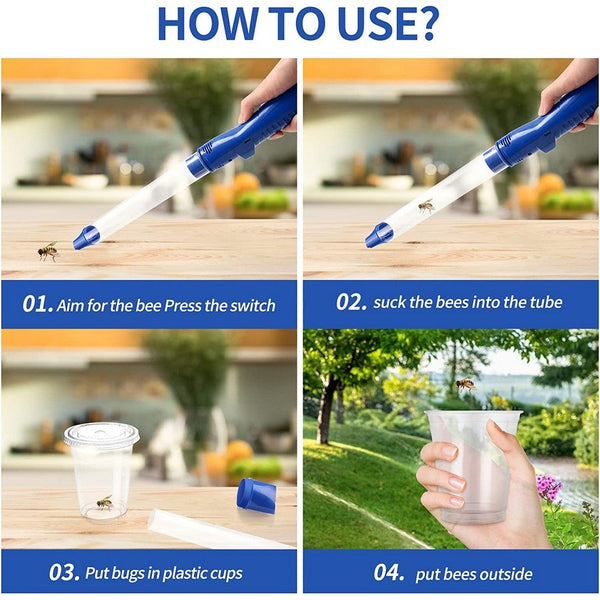 HOW TO USE?

01. Aim for the bee Press the switch

02. suck the bees into the tube

03. Put bugs in plastic cups

04. put bees outside