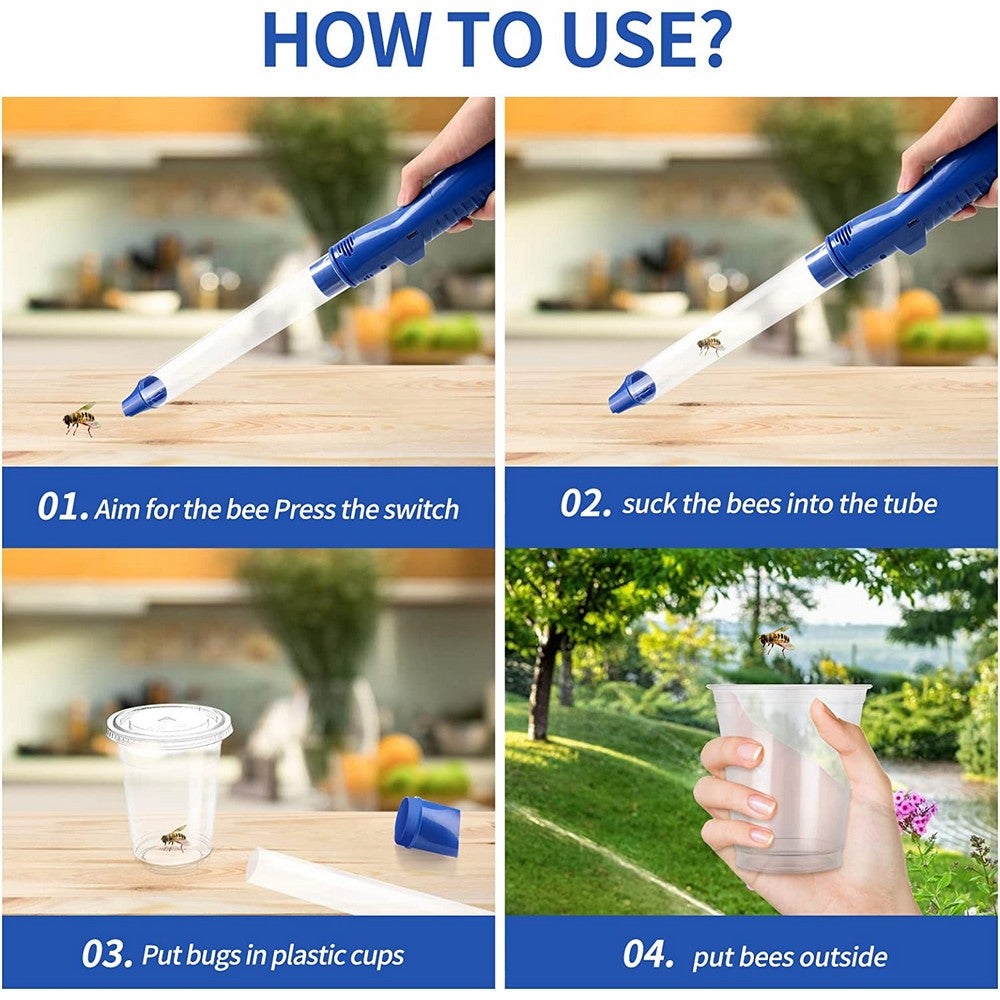 HOW TO USE?

01. Aim for the bee Press the switch

02. suck the bees into the tube

03. Put bugs in plastic cups

04. put bees outside