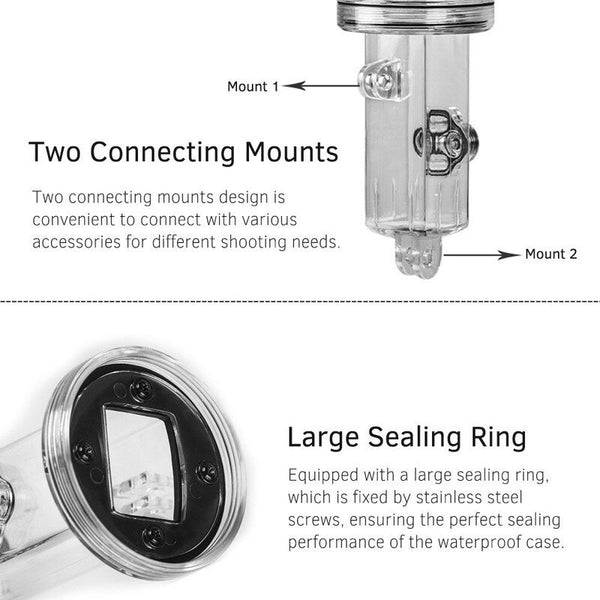 Mount 1

Two Connecting Mounts

Two connecting mounts design is convenient to connect with various accessories for different shooting needs.

Mount 2

Large Sealing Ring

Equipped with a large sealing ring, which is fixed by stainless steel screws, ensuring the perfect sealing performance of the waterproof case.