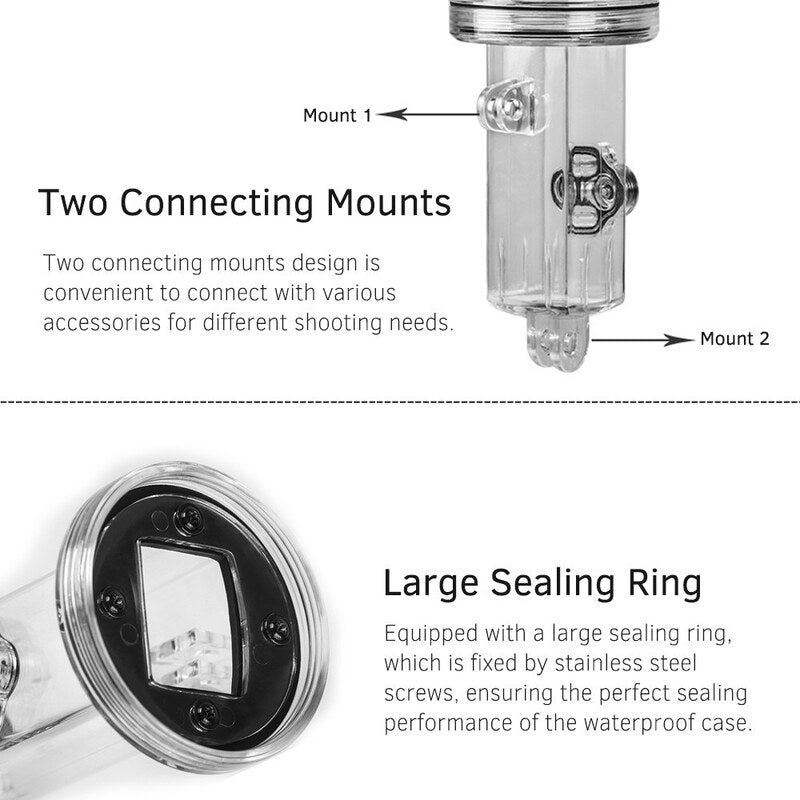 Mount 1

Two Connecting Mounts

Two connecting mounts design is convenient to connect with various accessories for different shooting needs.

Mount 2

Large Sealing Ring

Equipped with a large sealing ring, which is fixed by stainless steel screws, ensuring the perfect sealing performance of the waterproof case.