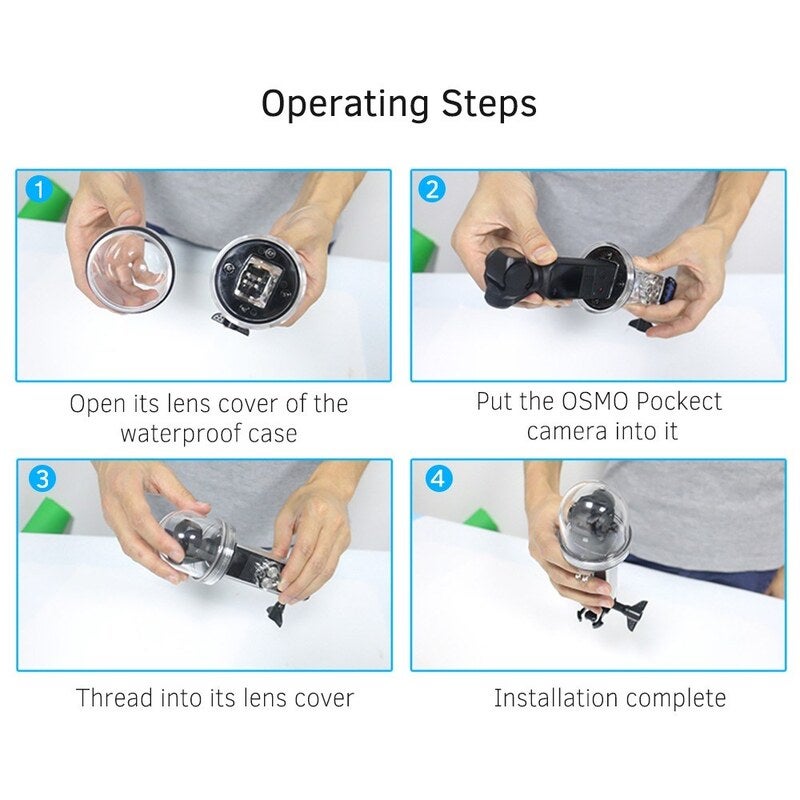 Operating Steps

1

Open its lens cover of the waterproof case

2

Put the OSMO Pockect camera into it

3

Thread into its lens cover

4

Installation complete