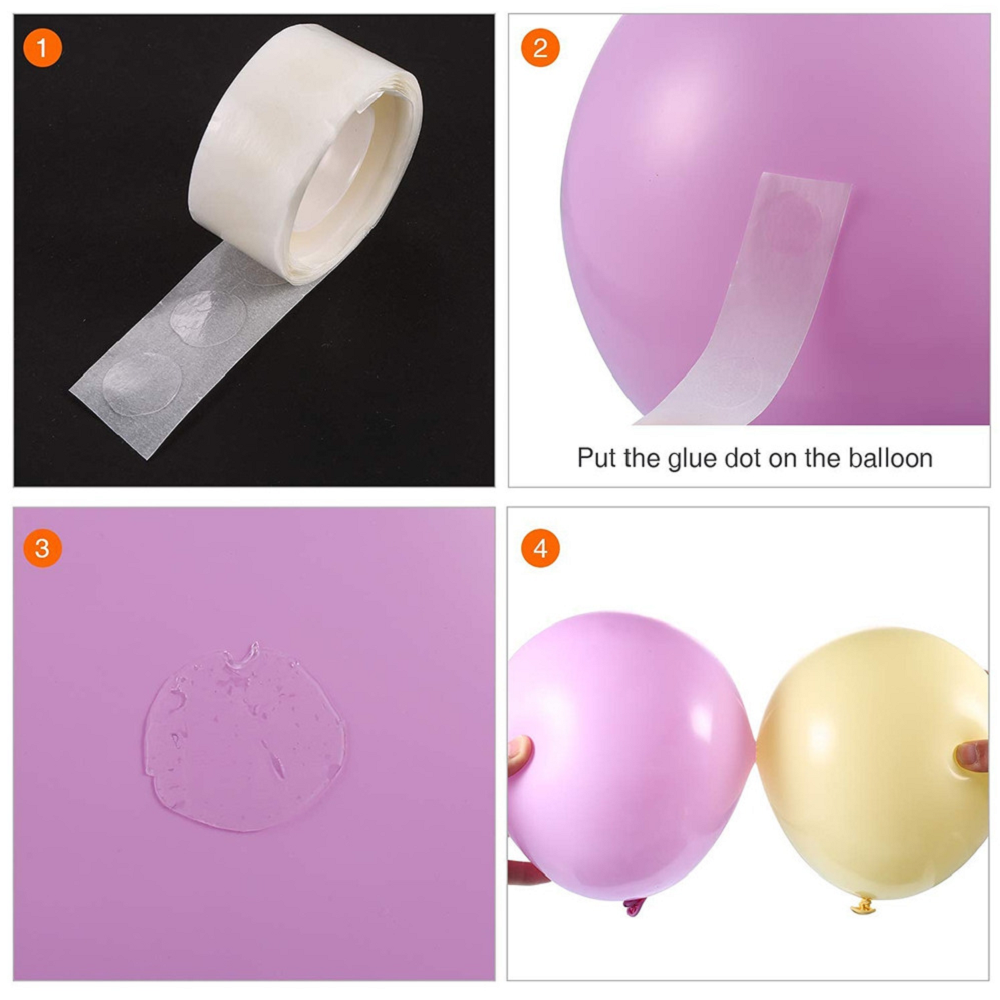 1

2

Put the glue dot on the balloon

3

4