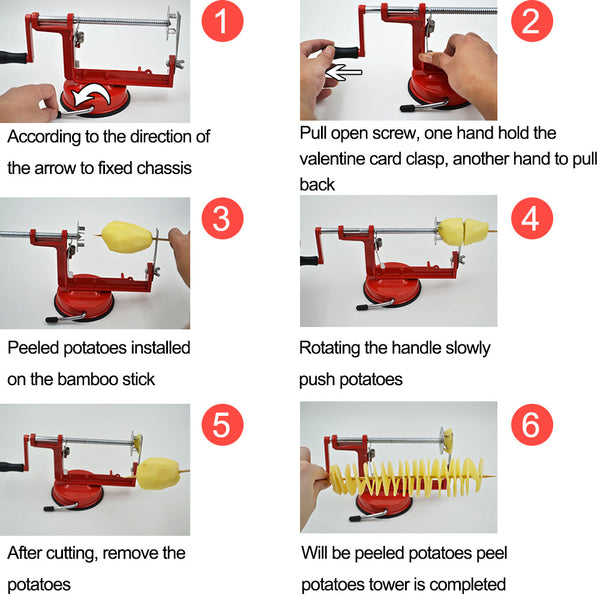 1

According to the direction of the arrow to fixed chassis

2

Pull open screw, one hand hold the valentine card clasp, another hand to pull back

3

Peeled potatoes installed on the bamboo stick

4

Rotating the handle slowly push potatoes

5

After cutting, remove the potatoes

6

Will be peeled potatoes peel potatoes tower is completed