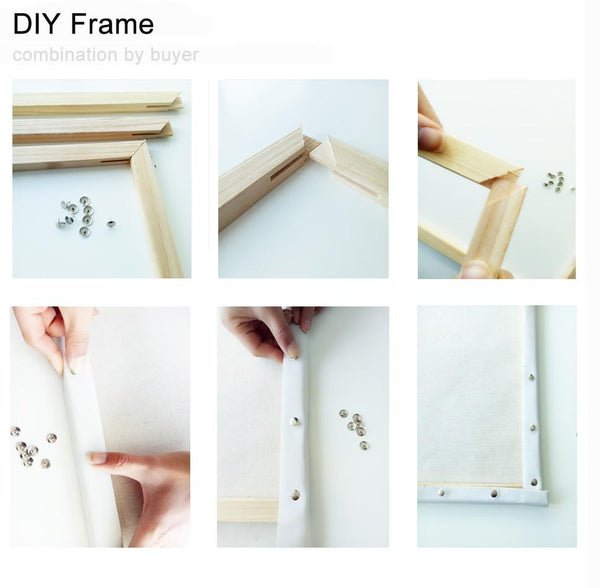 DIY Frame
combination by buyer