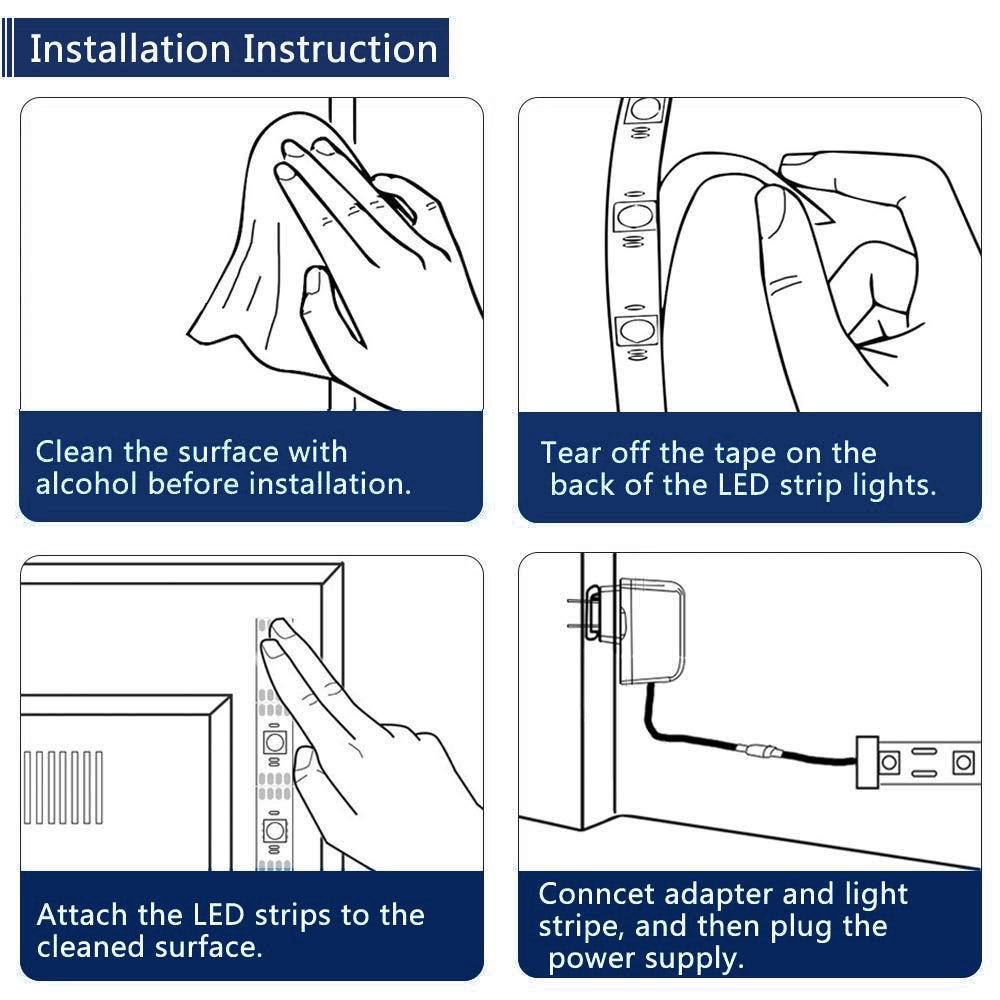 Installation Instruction

Clean the surface with alcohol before installation.

Tear off the tape on the back of the LED strip lights.

Attach the LED strips to the cleaned surface.

Conncet adapter and light stripe, and then plug the power supply.