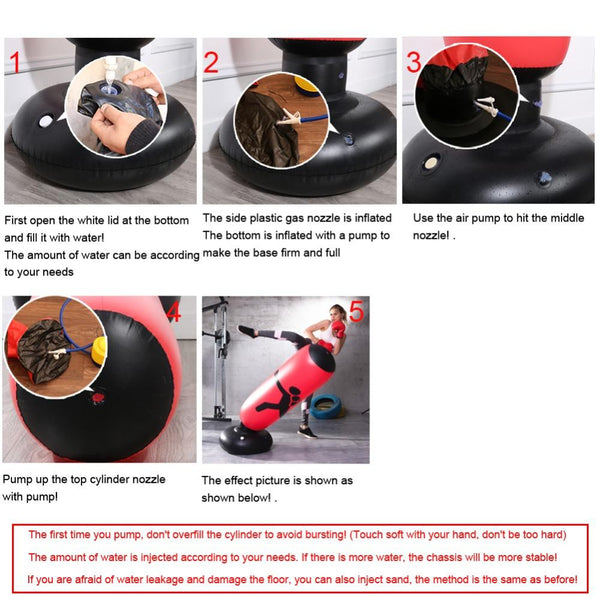 1

First open the white lid at the bottom and fill it with water!
The amount of water can be according to your needs

2

The side plastic gas nozzle is inflated
The bottom is inflated with a pump to make the base firm and full

3

Use the air pump to hit the middle nozzle! .

4

Pump up the top cylinder nozzle with pump!

5

The effect picture is shown as shown below! .

The first time you pump, don't overfill the cylinder to avoid bursting! (Touch soft with your hand, don't be too hard)
The amount of water is injected according to your needs. If there is more water, the chassis will be more stable!
If you are afraid of water leakage and damage the floor, you can also inject sand, the method is the same as before!