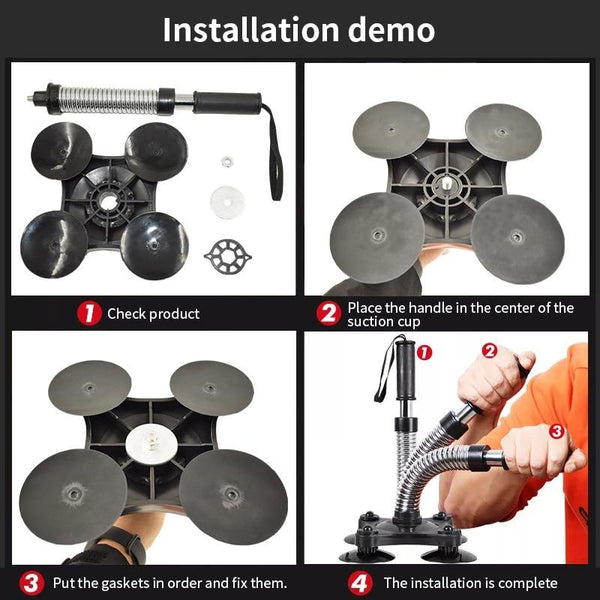 Installation demo

1 Check product

2 Place the handle in the center of the suction cup

1
2
3

3 Put the gaskets in order and fix them.

4 The installation is complete