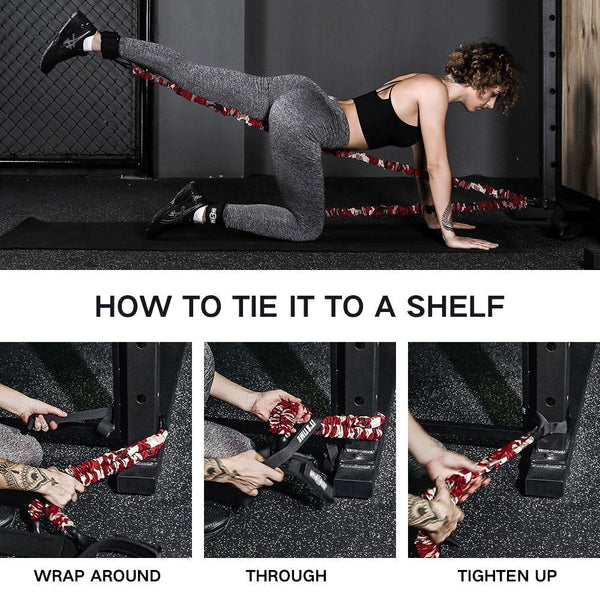 HOW TO TIE IT TO A SHELF

WRAP AROUND

THROUGH

TIGHTEN UP