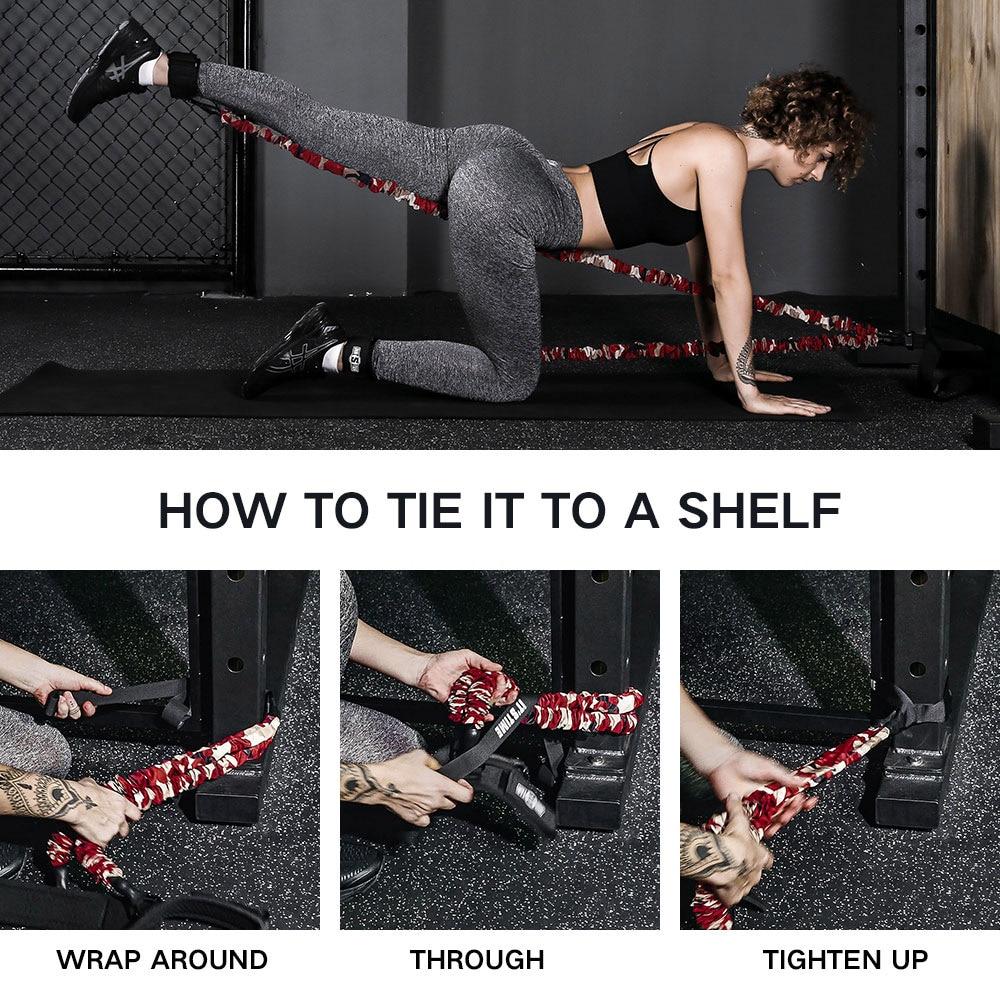 HOW TO TIE IT TO A SHELF

WRAP AROUND

THROUGH

TIGHTEN UP