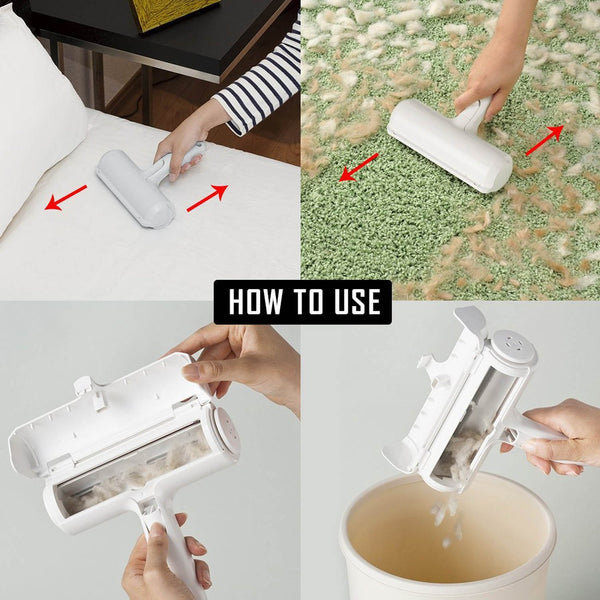 HOW TO USE