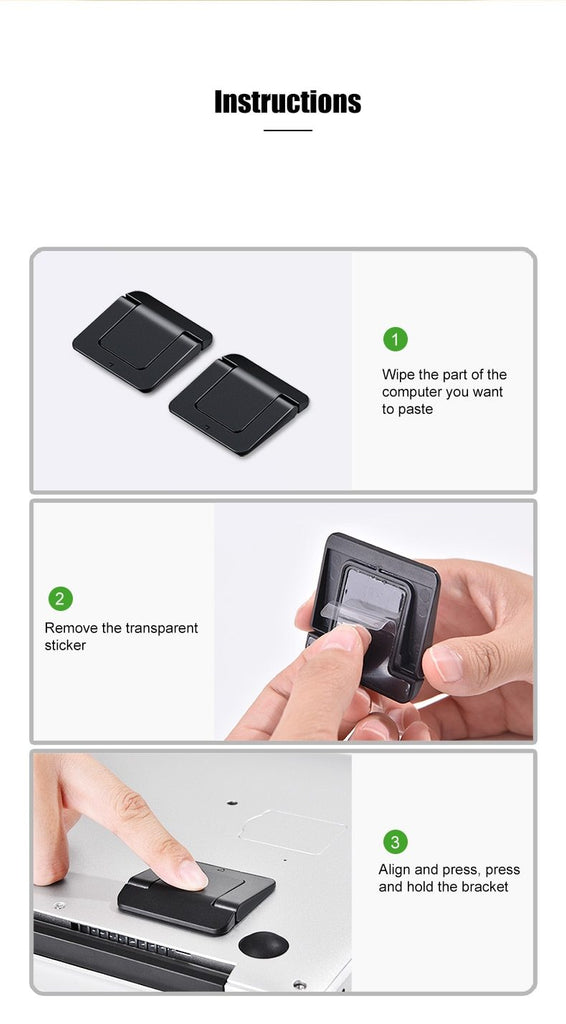 Instructions

1

Wipe the part of the computer you want to paste

2

Remove the transparent sticker

3

Align and press, press and hold the bracket