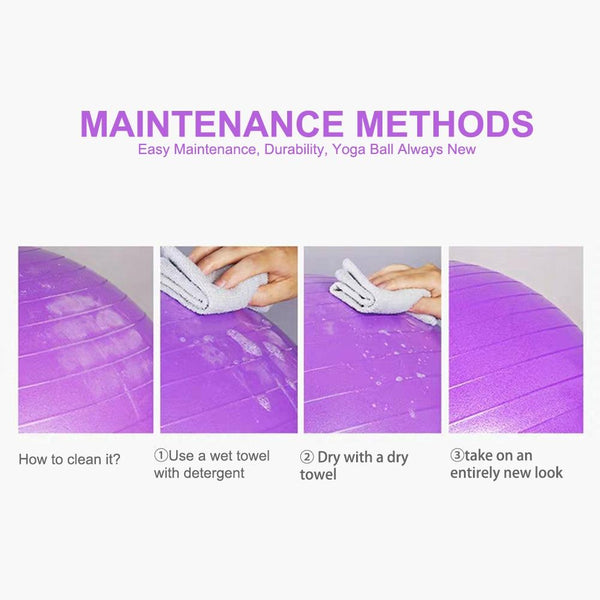 MAINTENANCE METHODS
Easy Maintenance, Durability, Yoga Ball Always New

How to clean it?

①Use a wet towel with detergent

② Dry with a dry towel

③take on an entirely new look