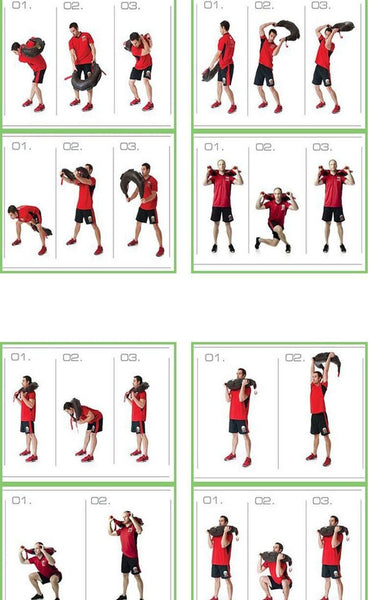 01.
02.
03.

01.
02.
03.

01.
02.
03.

01.
02.
03.

01.
02.
03.

01.
02.

01.
02.

01.
02.
03.