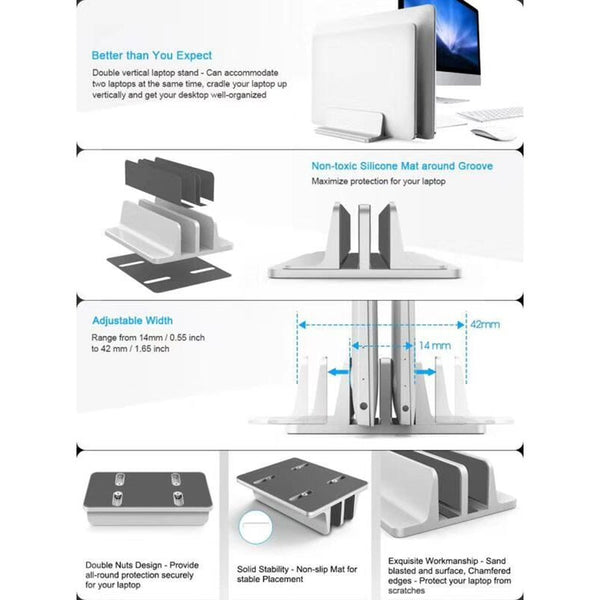 Better than You Expect

Double vertical laptop stand - Can accommodate two laptops at the same time, cradle your laptop up vertically and get your desktop well-organized

Non-toxic Silicone Mat around Groove

Maximize protection for your laptop

Adjustable Width

Range from 14mm / 0.55 inch to 42 mm / 1.65 inch

42mm

14 mm

Double Nuts Design - Provide all-round protection securely for your laptop

Solid Stability - Non-slip Mat for stable Placement

Exquisite Workmanship - Sand blasted and surface, Chamfered edges - Protect your laptop from scratches