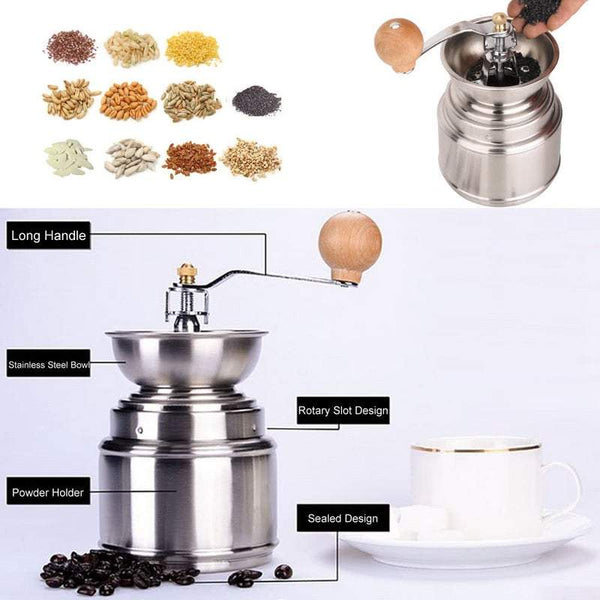 Long Handle

Stainless Steel Bowl

Rotary Slot Design

Powder Holder

Sealed Design