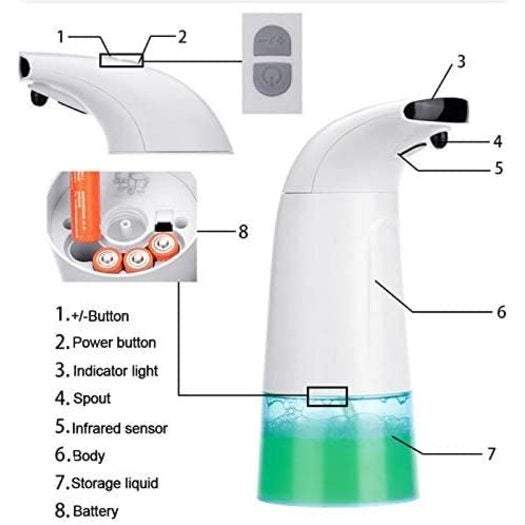 1
2
3
4
5
8
6
7

1. +/-Button
2. Power button
3. Indicator light
4. Spout
5. Infrared sensor
6. Body
7. Storage liquid
8. Battery