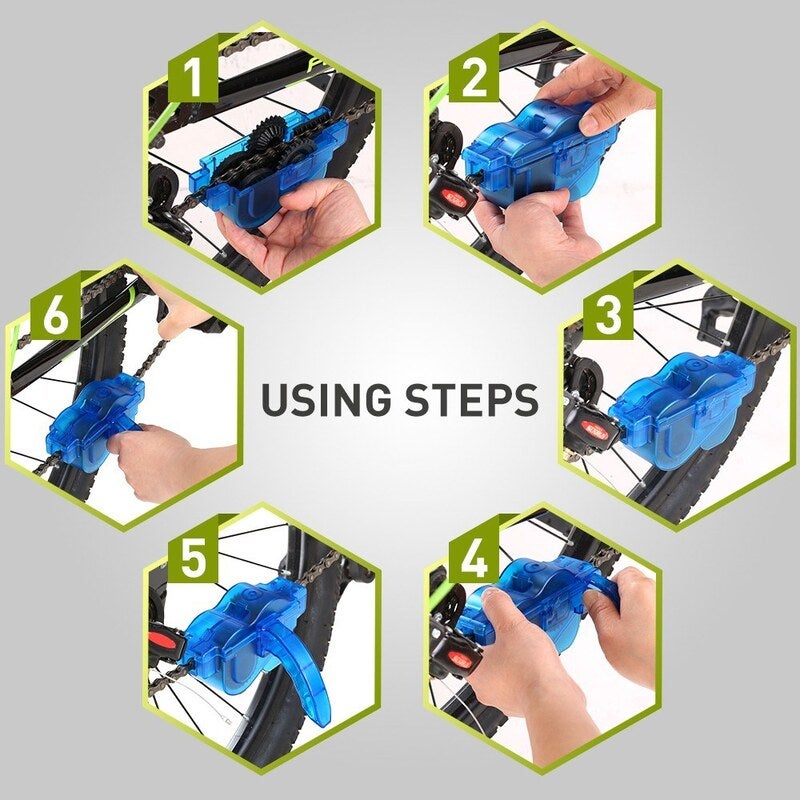 1

2

6

USING STEPS

3

5

4