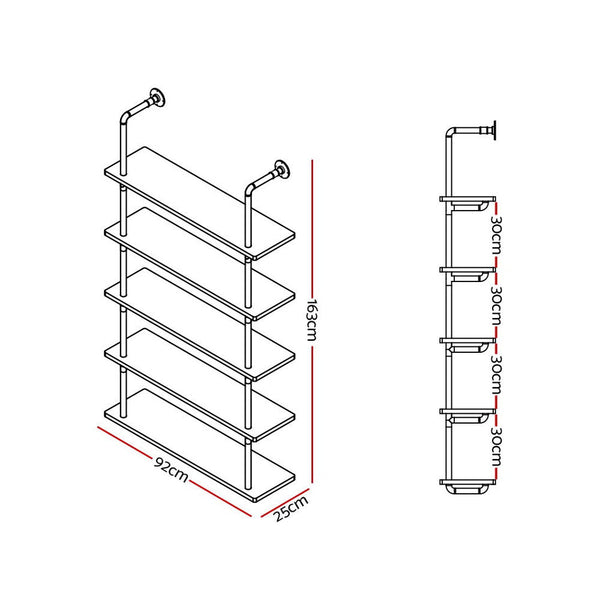 163cm
92cm
25cm
30cm
30cm
30cm
30cm