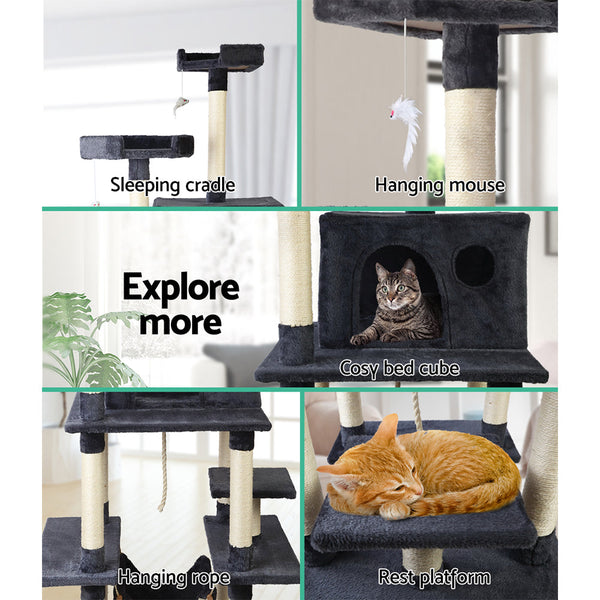 Sleeping cradle

Hanging mouse

Explore more

Cosy bed cube

Hanging rope

Rest platform