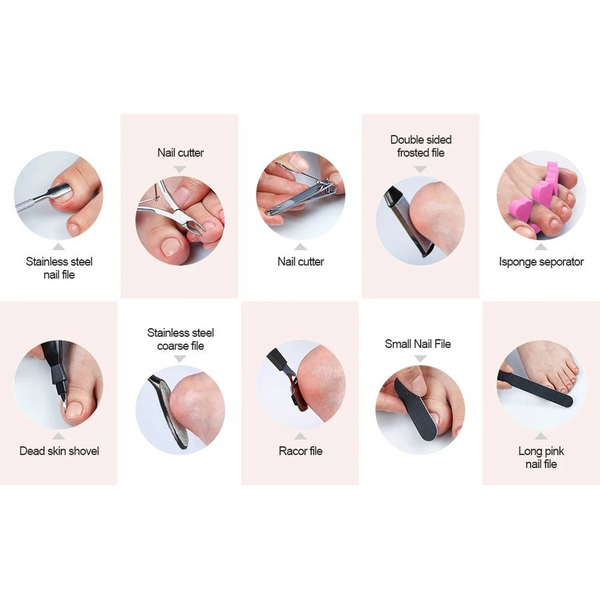 Stainless steel nail file

Nail cutter

Nail cutter

Double sided frosted file

Isponge seporator

Dead skin shovel

Stainless steel coarse file

Racor file

Small Nail File

Long pink nail file