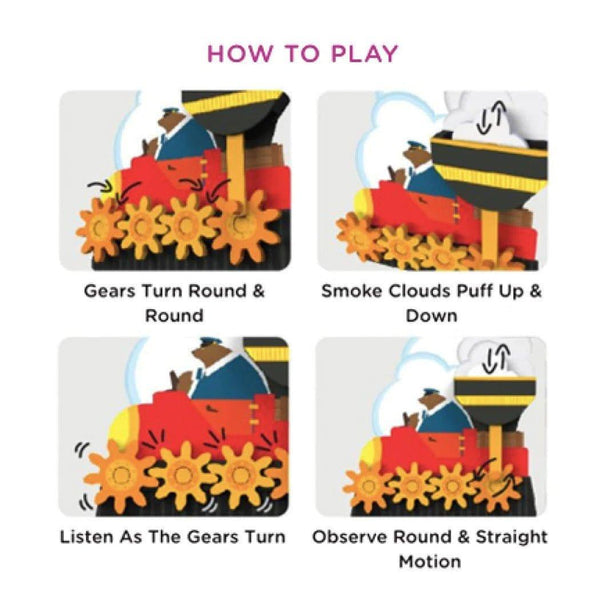 HOW TO PLAY

Gears Turn Round & Round

Smoke Clouds Puff Up & Down

Listen As The Gears Turn

Observe Round & Straight Motion