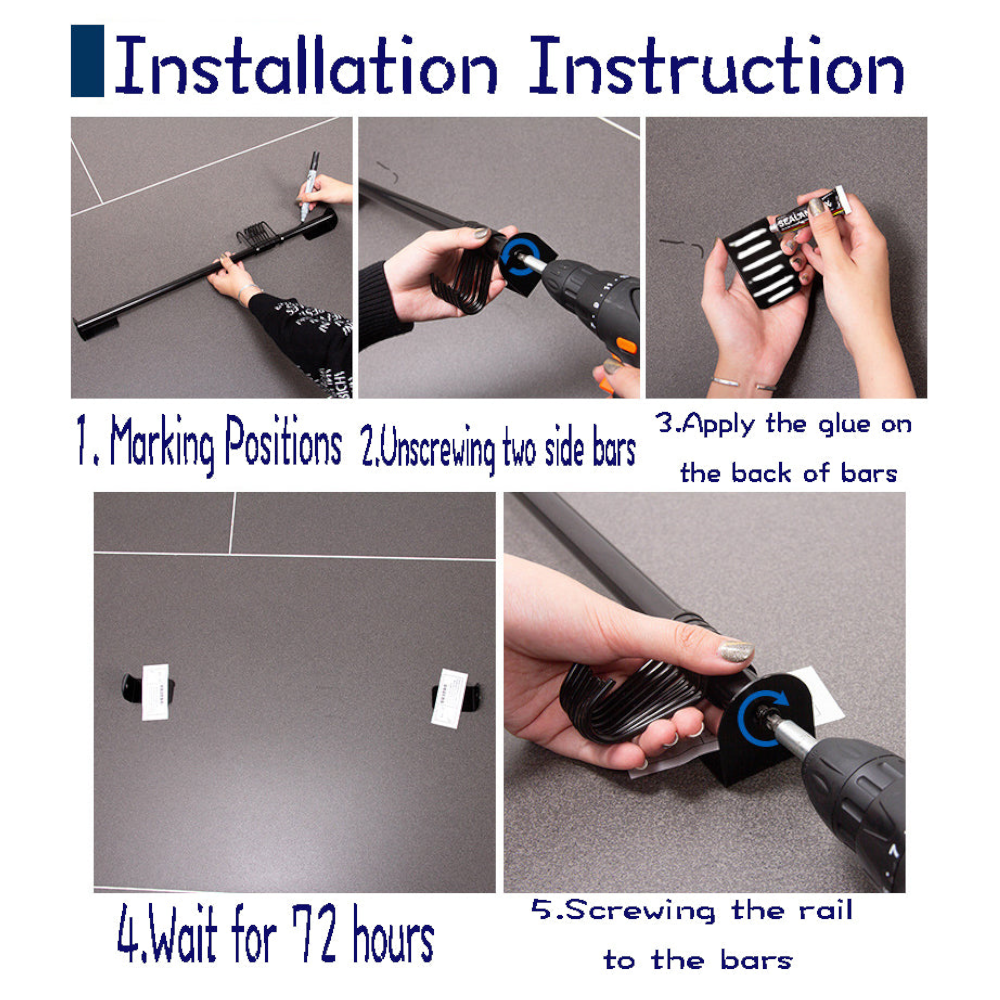 Installation Instruction

1. Marking Positions

2.Unscrewing two side bars

3.Apply the glue on the back of bars

4.Wait for 72 hours

5.Screwing the rail to the bars