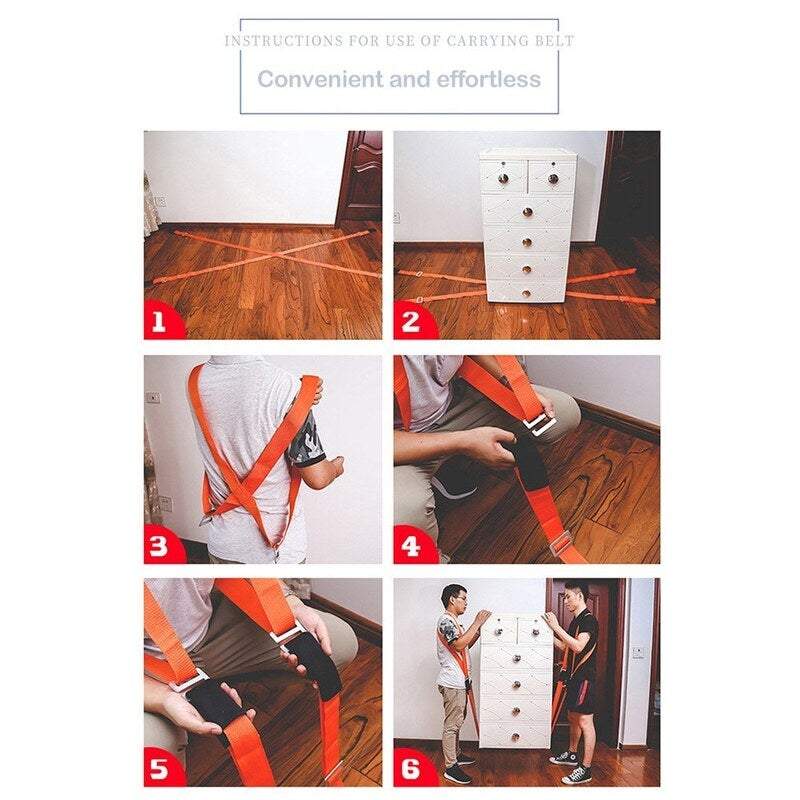 INSTRUCTIONS FOR USE OF CARRYING BELT

Convenient and effortless

1

2

3

4

5

6