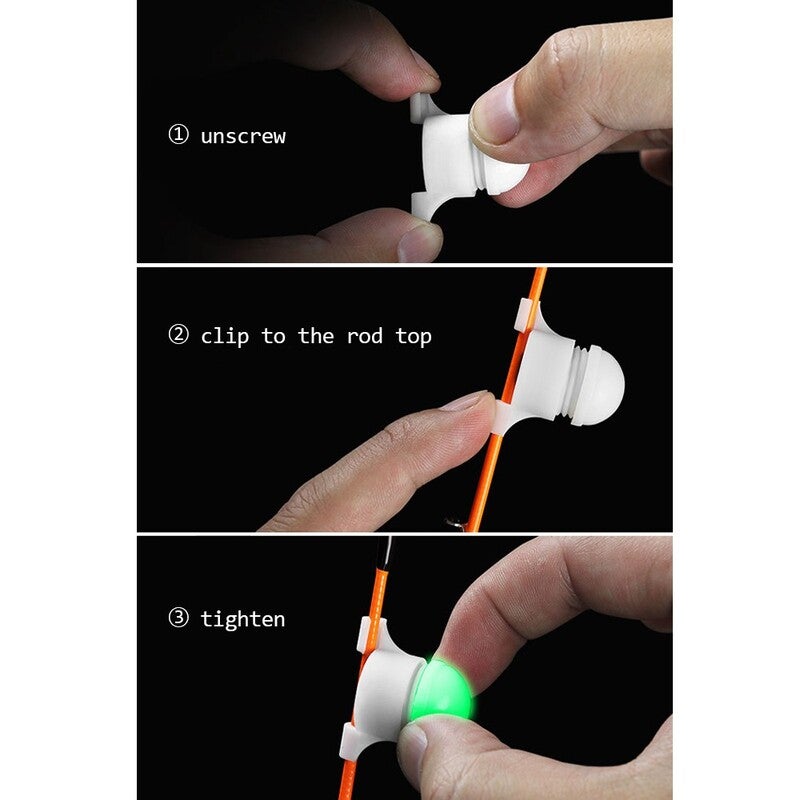 ① unscrew

② clip to the rod top

③ tighten