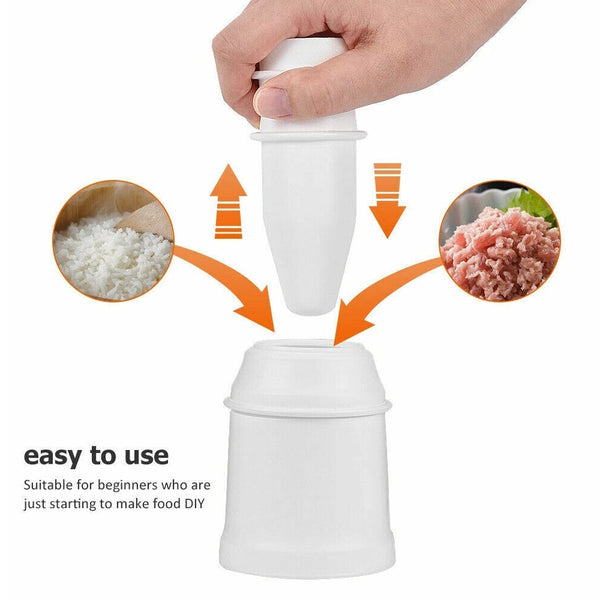 easy to use

Suitable for beginners who are just starting to make food DIY