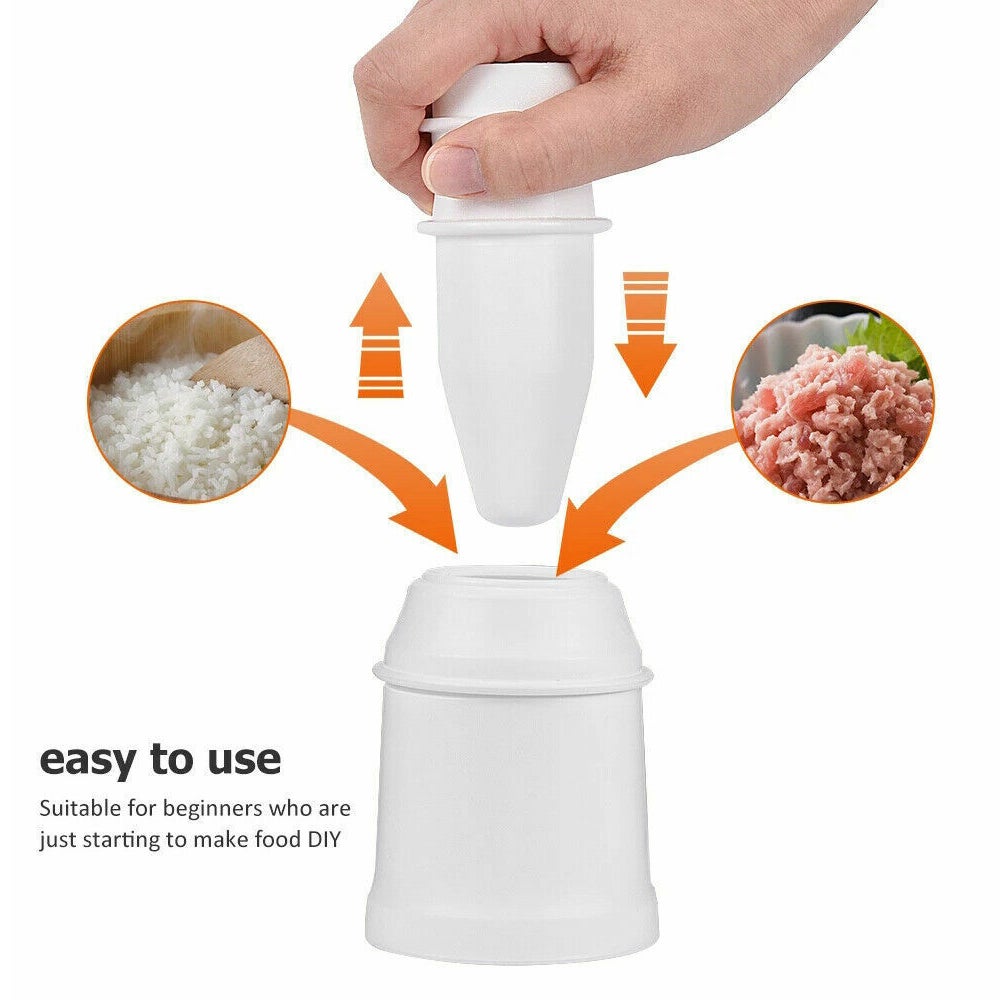 easy to use

Suitable for beginners who are just starting to make food DIY