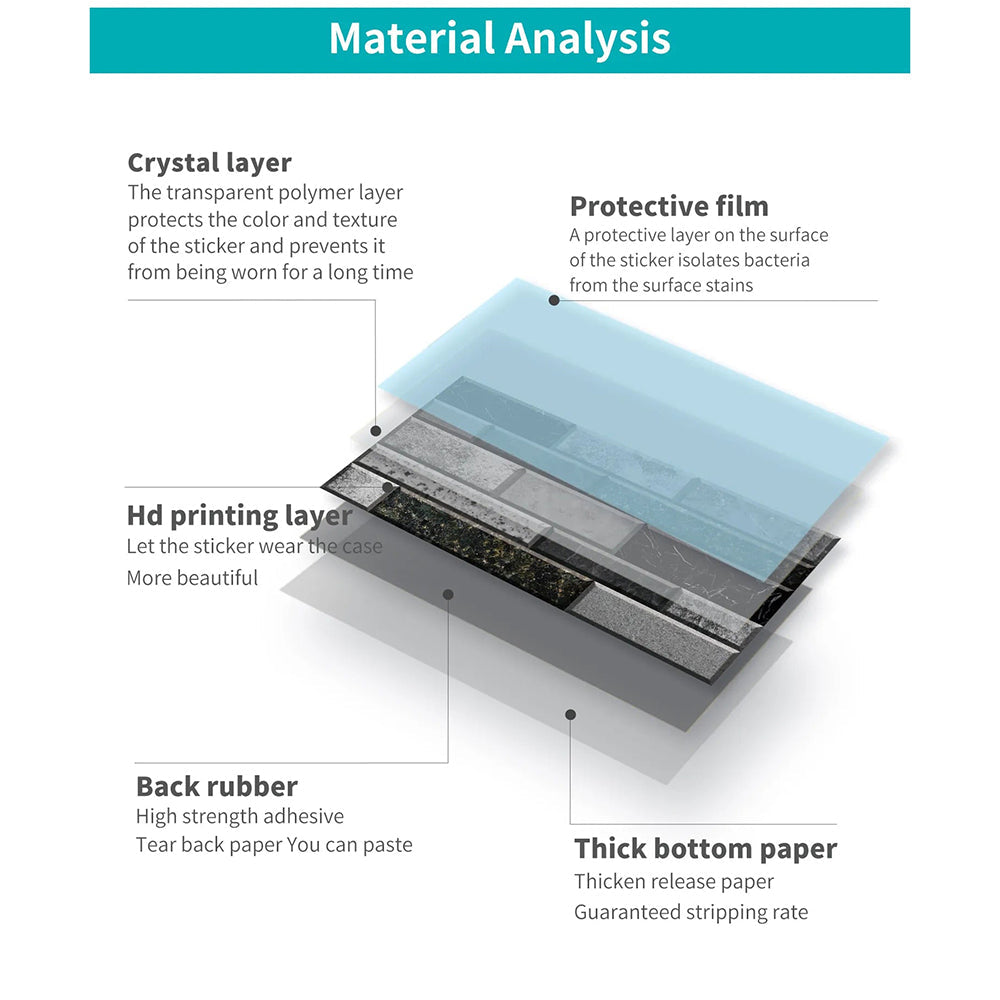 Material Analysis

Crystal layer
The transparent polymer layer protects the color and texture of the sticker and prevents it from being worn for a long time

Protective film
A protective layer on the surface of the sticker isolates bacteria from the surface stains

Hd printing layer
Let the sticker wear the case
More beautiful

Back rubber
High strength adhesive
Tear back paper You can paste

Thick bottom paper
Thicken release paper
Guaranteed stripping rate