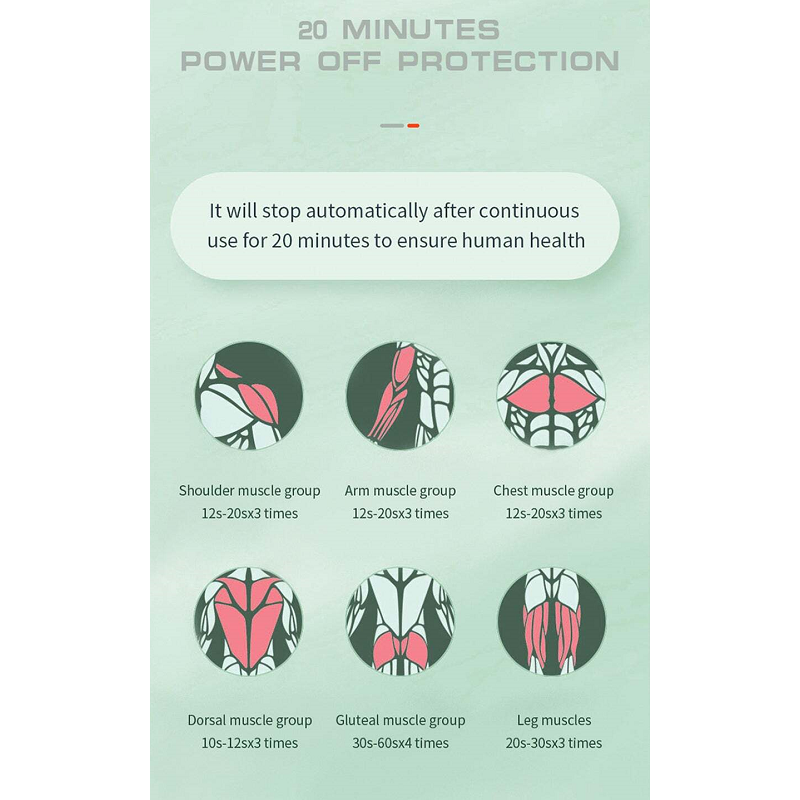 20 MINUTES
POWER OFF PROTECTION

It will stop automatically after continuous use for 20 minutes to ensure human health

Shoulder muscle group
12s-20sx3 times

Arm muscle group
12s-20sx3 times

Chest muscle group
12s-20sx3 times

Dorsal muscle group
10s-12sx3 times

Gluteal muscle group
30s-60sx4 times

Leg muscles
20s-30sx3 times