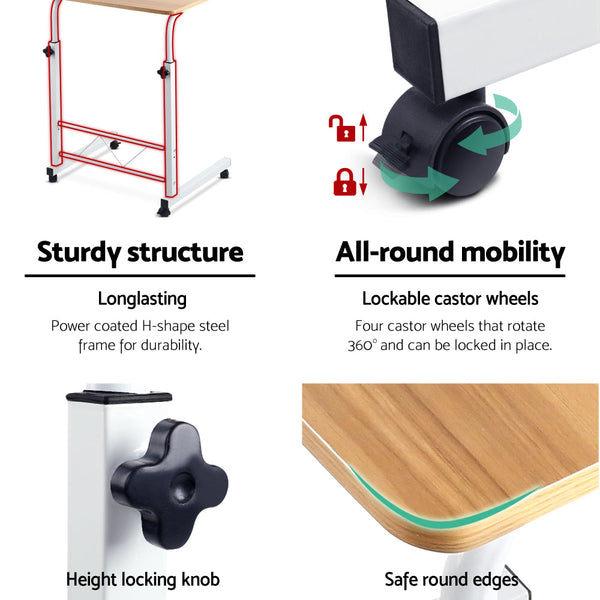 Sturdy structure

Longlasting

Power coated H-shape steel frame for durability.

All-round mobility

Lockable castor wheels

Four castor wheels that rotate 360° and can be locked in place.

Height locking knob

Safe round edges