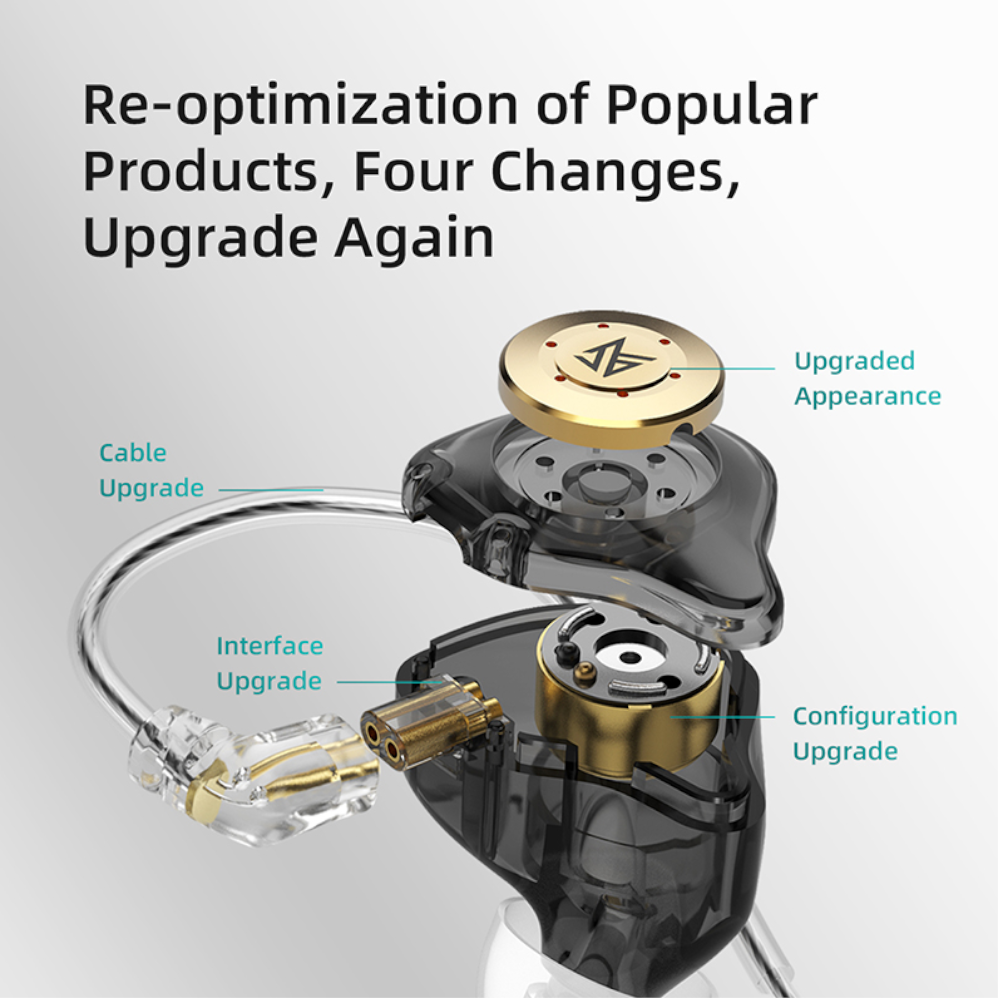 Re-optimization of Popular Products, Four Changes, Upgrade Again

Upgraded Appearance

Cable Upgrade

Interface Upgrade

Configuration Upgrade