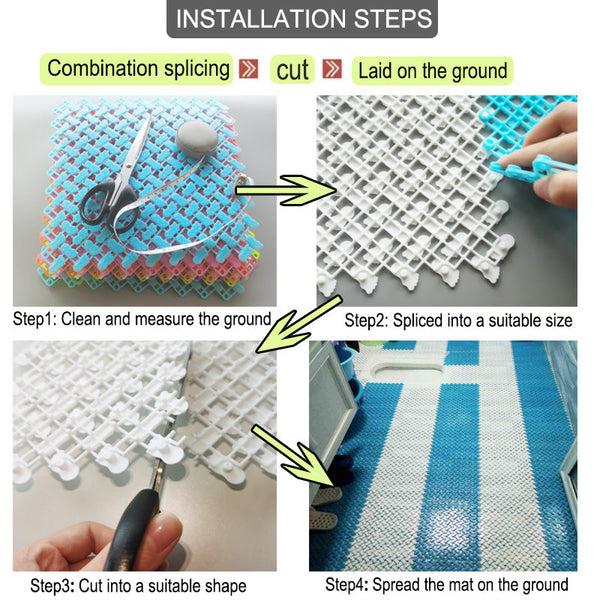 INSTALLATION STEPS

Combination splicing » cut » Laid on the ground

Step1: Clean and measure the ground

Step2: Spliced into a suitable size

Step3: Cut into a suitable shape

Step4: Spread the mat on the ground