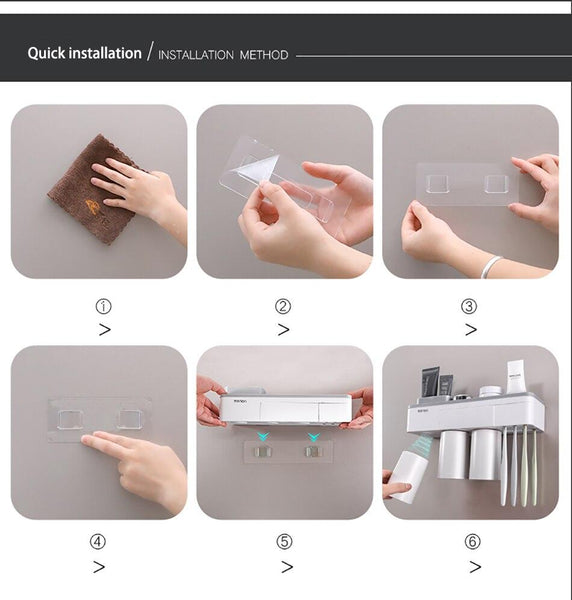 Quick installation / INSTALLATION METHOD

①
>

②
>

③
>

④
>

⑤
>

⑥
>