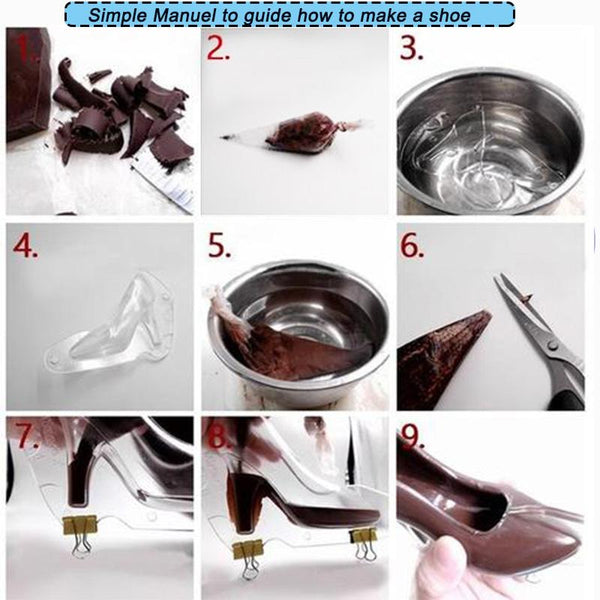 Simple Manuel to guide how to make a shoe

1.

2.

3.

4.

5.

6.

7.

8.

9.