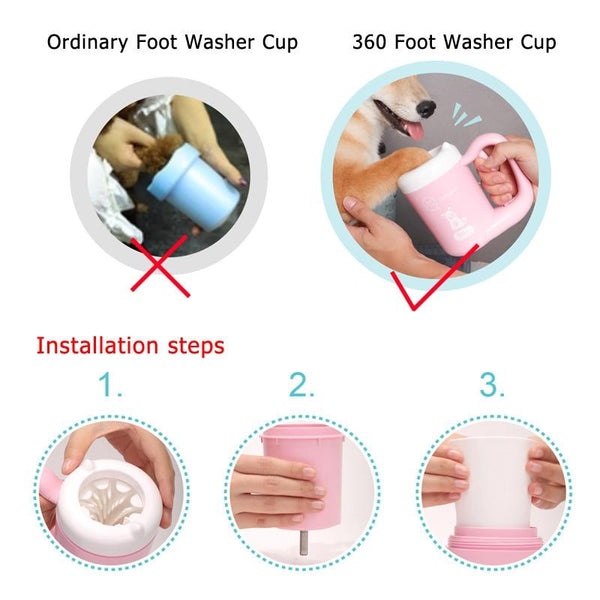 Ordinary Foot Washer Cup

360 Foot Washer Cup

Installation steps

1.

2.

3.