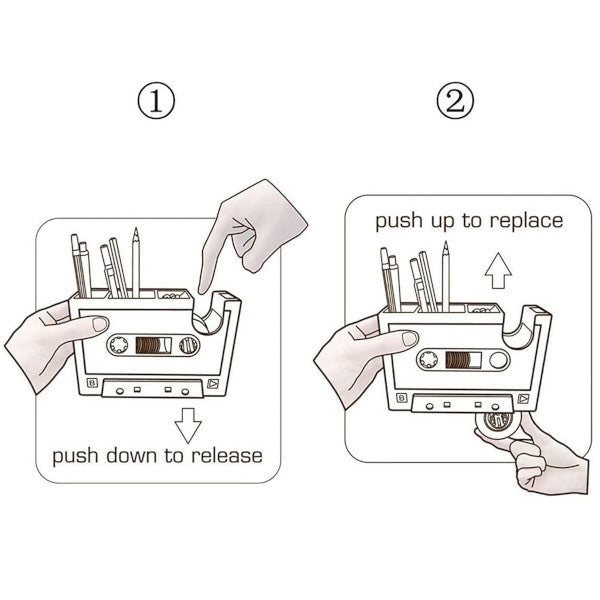 ①

B

push down to release

②

push up to replace

B