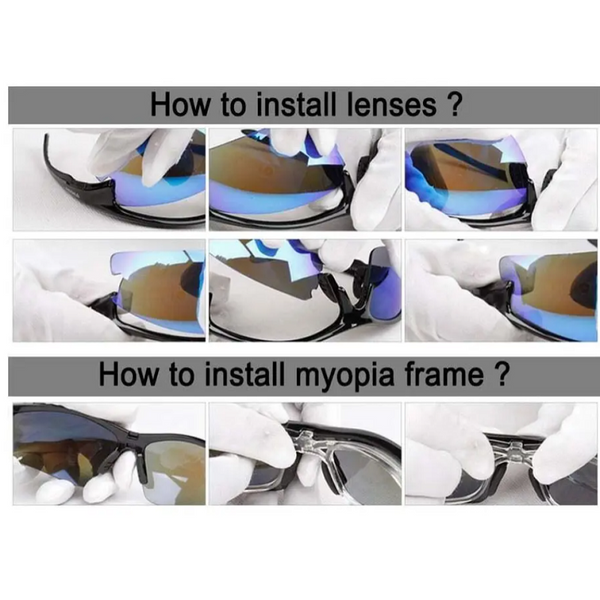 How to install lenses ?

How to install myopia frame ?