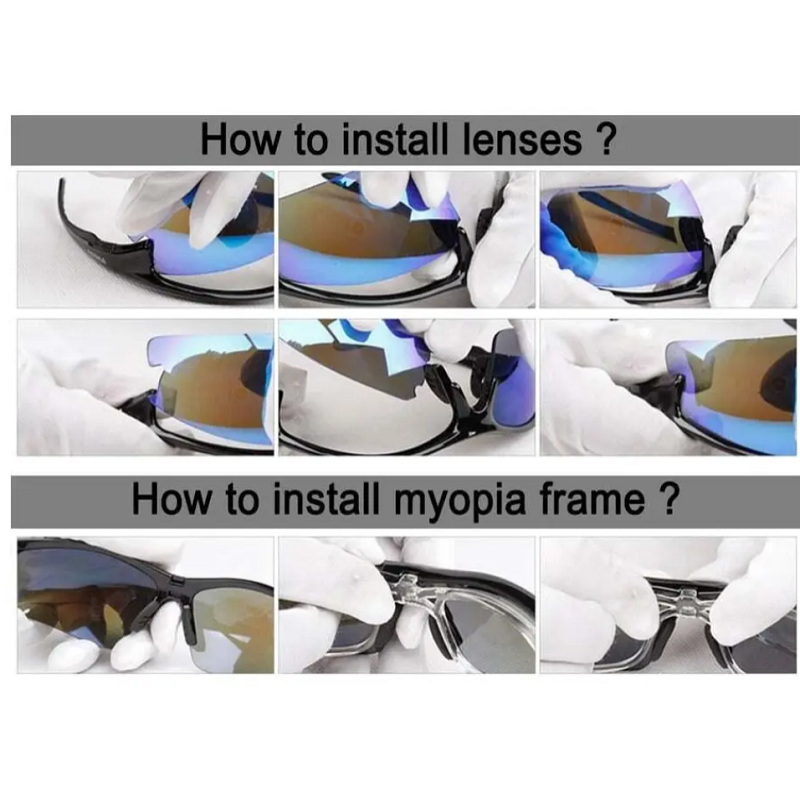 How to install lenses ?

How to install myopia frame ?