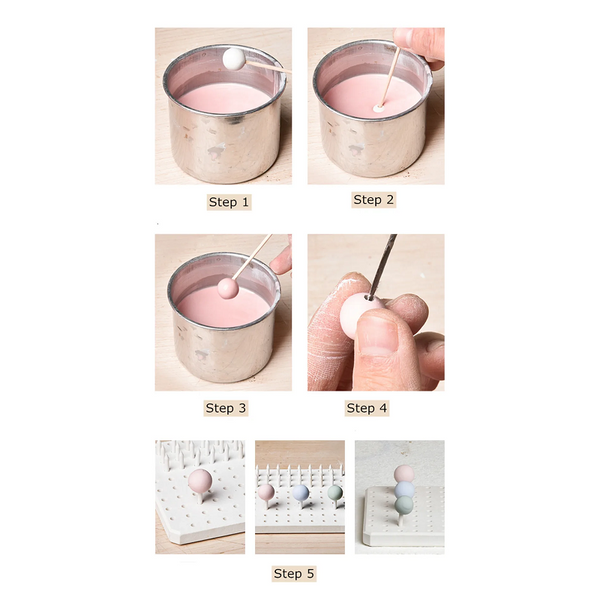 Step 1

Step 2

Step 3

Step 4

Step 5