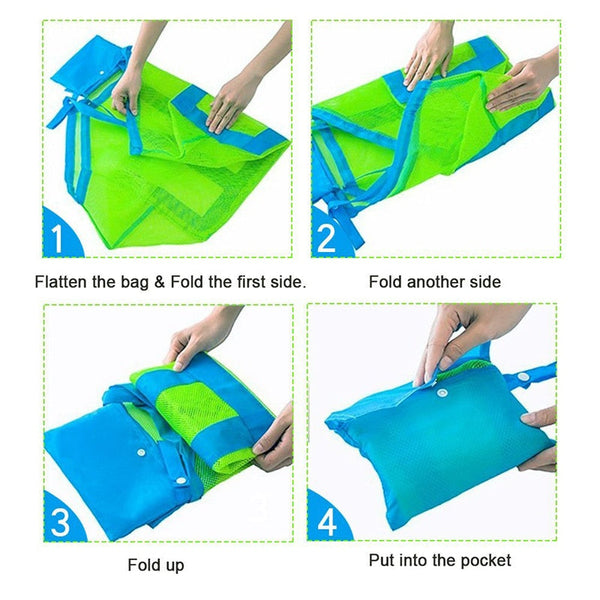 1

Flatten the bag & Fold the first side.

2

Fold another side

3

Fold up

4

Put into the pocket